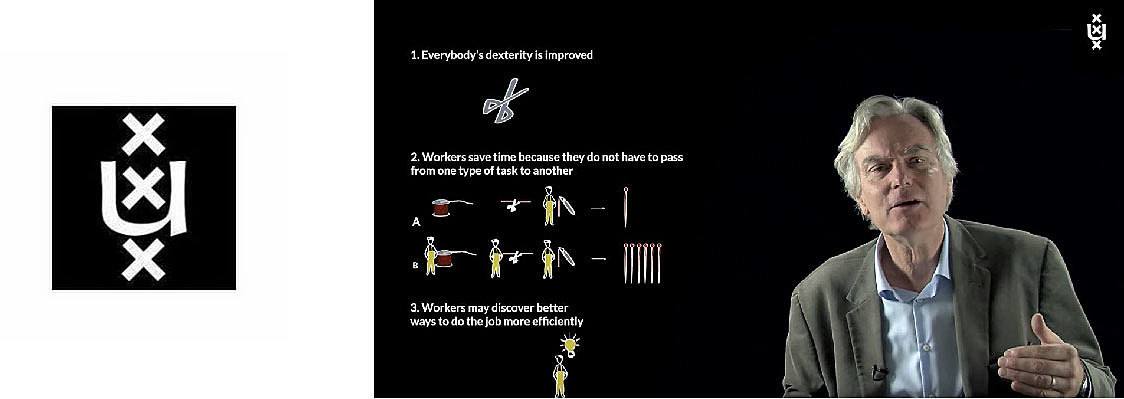 1. Everybody's dexterity is improved

2. Workers save time because they do not have to pass from one type of task to another

A

B

3. Workers may discover better ways to do the job more efficiently